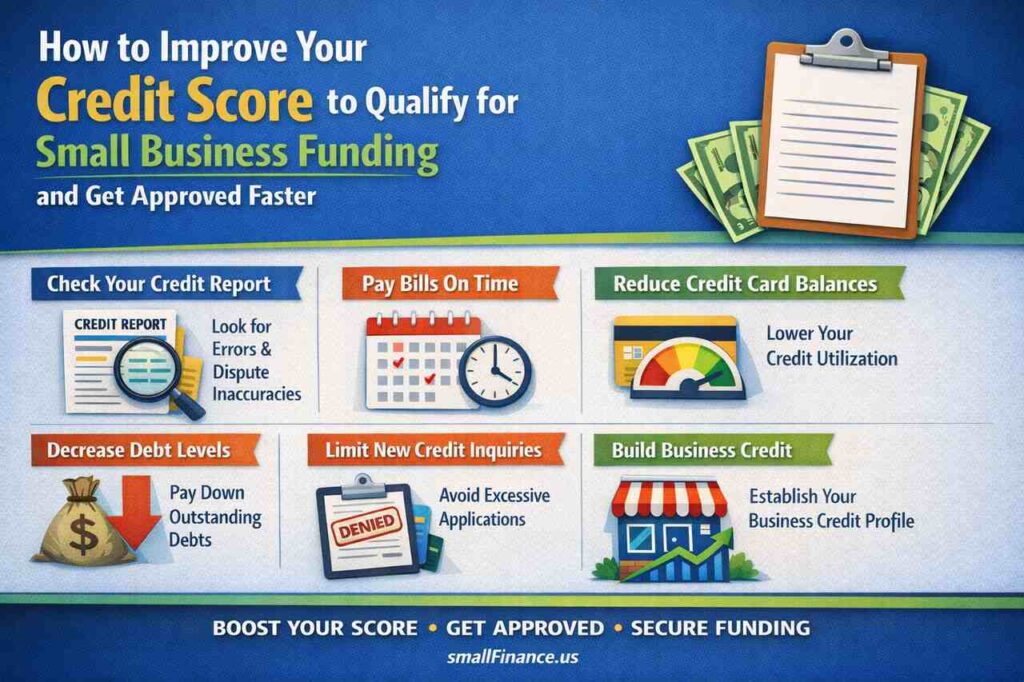 How to Improve Your Credit Score to Qualify for Small Business Funding and Get Approved Faster

Check Your Credit Report

CREDIT REPORT

Look for Errors & Dispute Inaccuracies

Pay Bills On Time

Reduce Credit Card Balances

Lower Your Credit Utilization

Decrease Debt Levels

$

Pay Down Outstanding Debts

Limit New Credit Inquiries

DENIED

Avoid Excessive Applications

Build Business Credit

Establish Your Business Credit Profile

BOOST YOUR SCORE • GET APPROVED • SECURE FUNDING

smallFinance.us